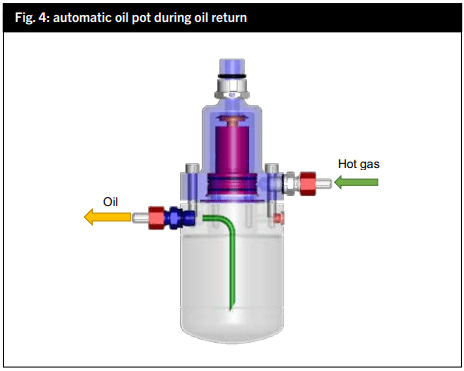 Fig. 4: automatic oil pot during oil return

Hot gas

Oil