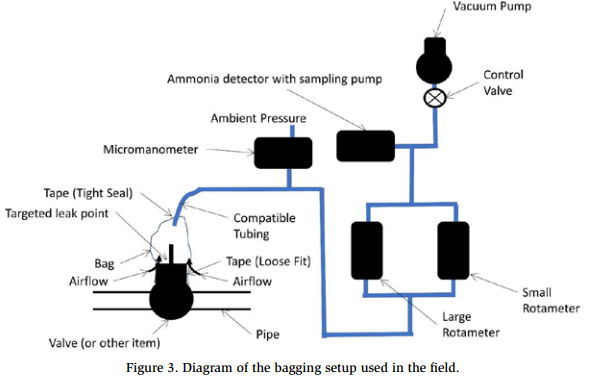 Vacuum Pump

Control Valve

Ammonia detector with sampling pump

Ambient Pressure

Micromanometer

Tape (Tight Seal)

Targeted leak point

Compatible Tubing

Bag

Tape (Loose Fit)

Airflow

Airflow

Small Rotameter

Large Rotameter

Pipe

Valve (or other item)

Figure 3. Diagram of the bagging setup used in the field.