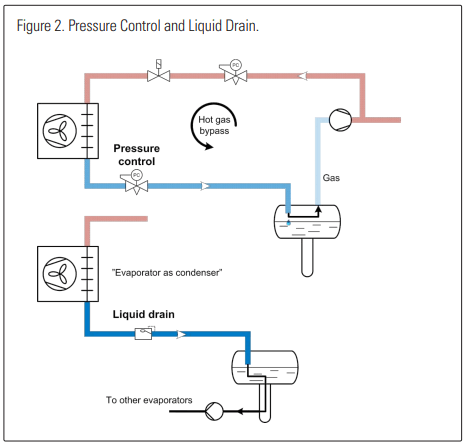 Figure 2. Pressure Control and Liquid Drain.

PC

Hot gas bypass

Pressure control

PC

Gas

"Evaporator as condenser"

Liquid drain

To other evaporators