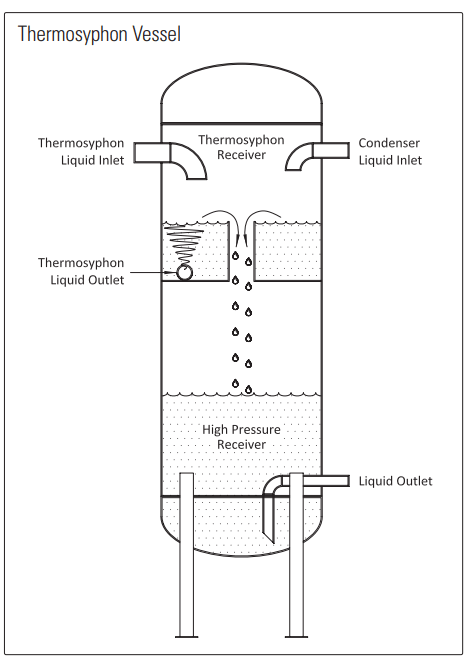 Thermosyphon Vessel

Thermosyphon Liquid Inlet

Thermosyphon Receiver

Condenser Liquid Inlet

Thermosyphon Liquid Outlet

High Pressure Receiver

Liquid Outlet